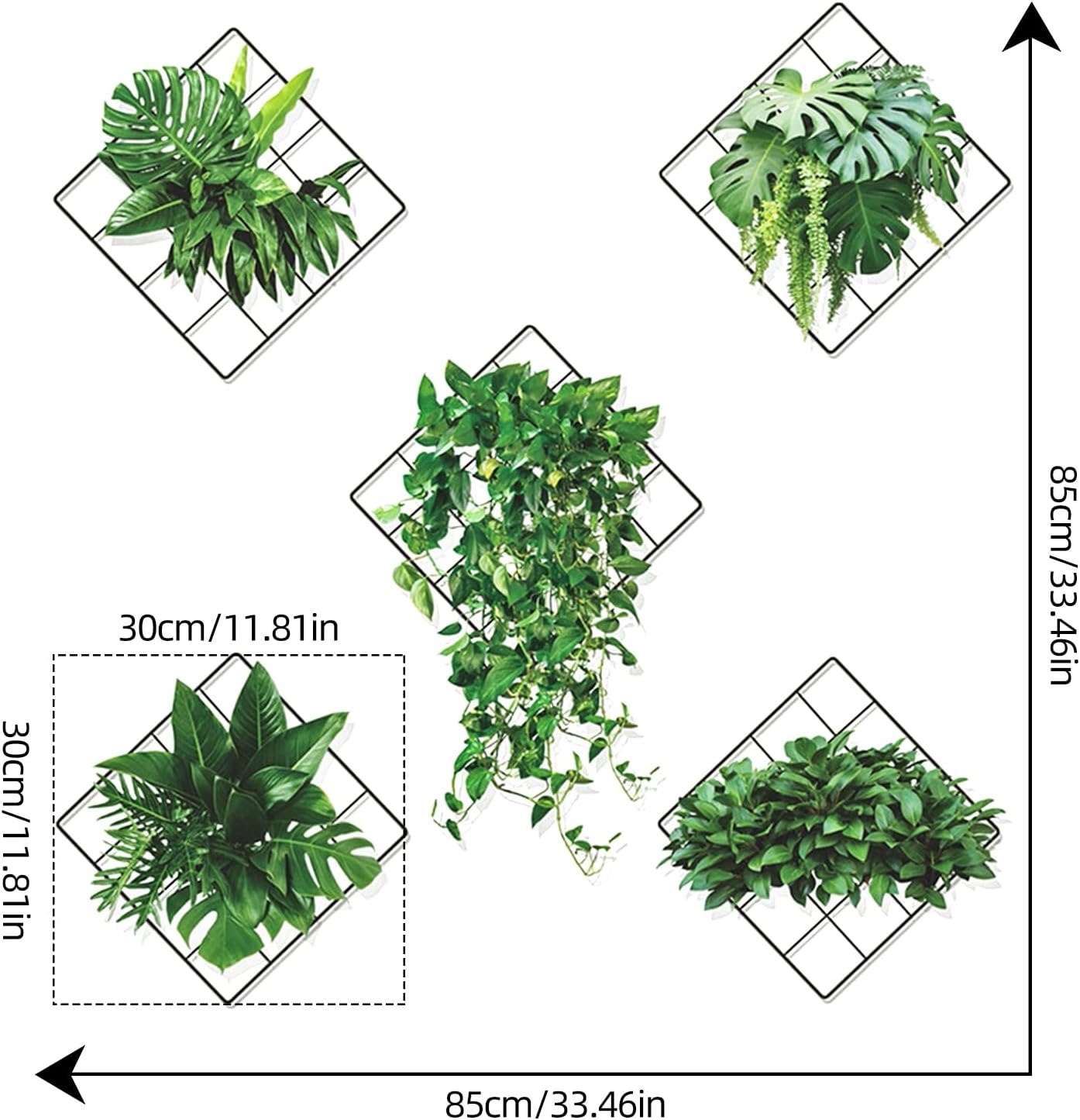 85cm/33.46in

30cm/11.81in

30cm/11.81in

85cm/33.46in