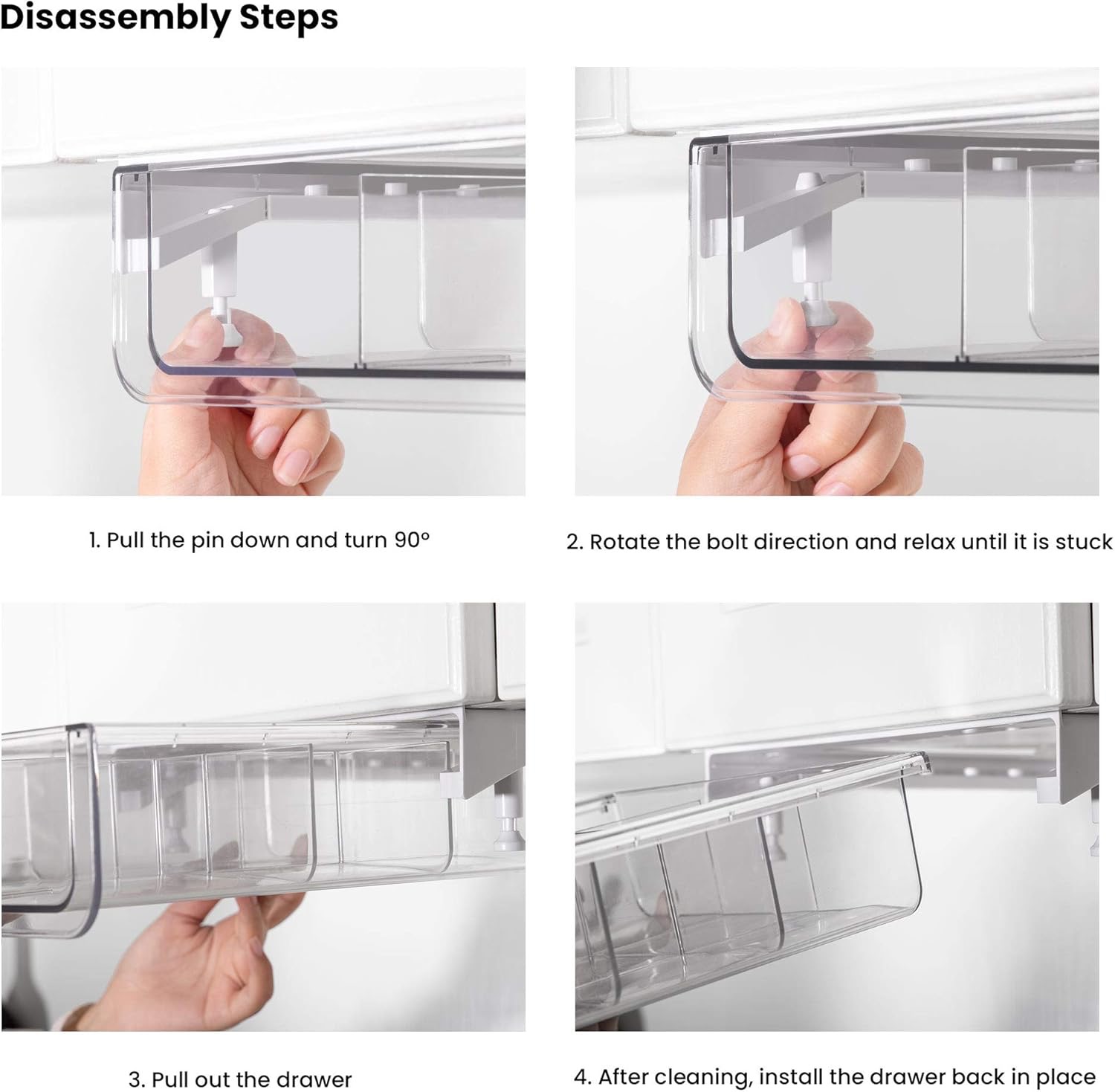 Disassembly Steps

1. Pull the pin down and turn 90°

2. Rotate the bolt direction and relax until it is stuck

3. Pull out the drawer

4. After cleaning, install the drawer back in place