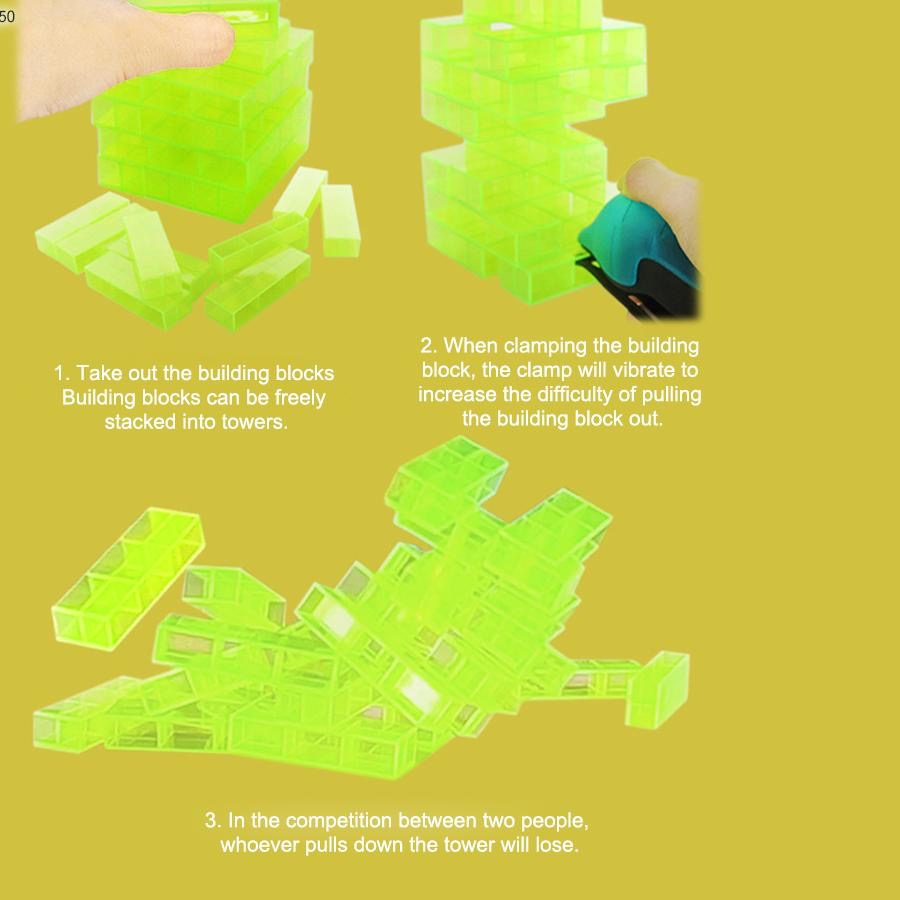 50

1. Take out the building blocks Building blocks can be freely stacked into towers.

2. When clamping the building block, the clamp will vibrate to increase the difficulty of pulling the building block out.

3. In the competition between two people, whoever pulls down the tower will lose.