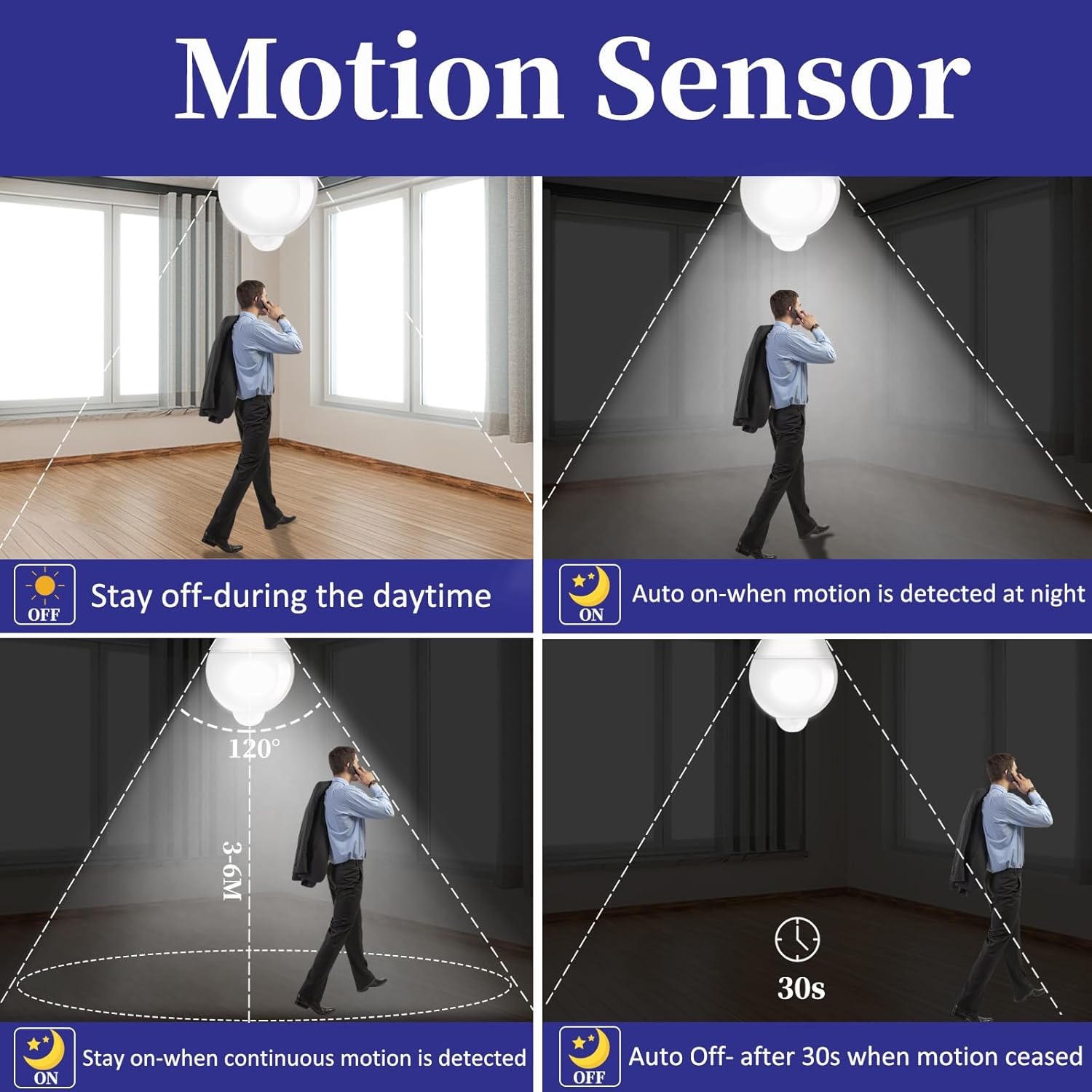 Motion Sensor

OFF
Stay off-during the daytime

ON
Auto on-when motion is detected at night

120°

3-6M

ON
Stay on-when continuous motion is detected

30s

OFF
Auto Off- after 30s when motion ceased