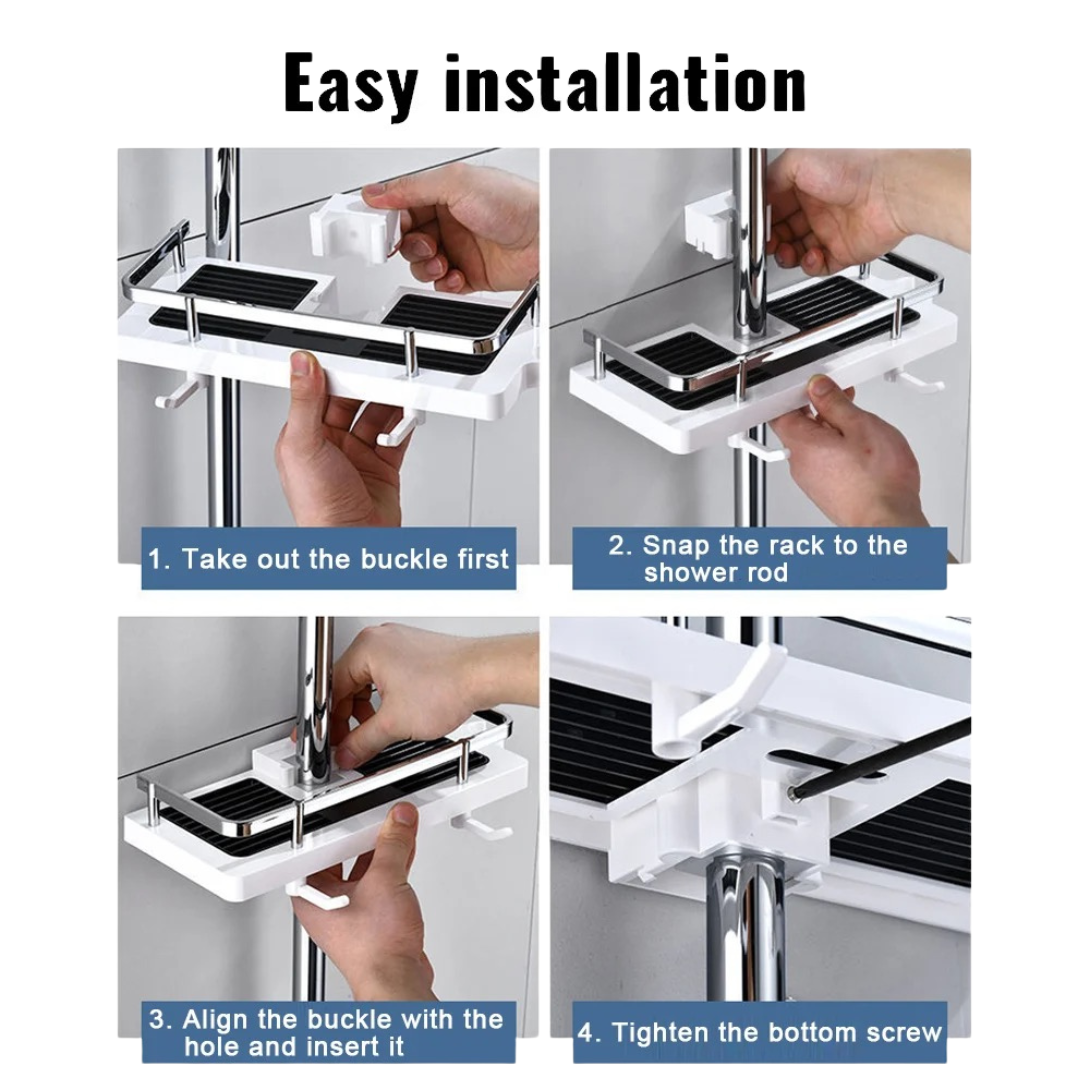 Easy installation

1. Take out the buckle first

2. Snap the rack to the shower rod

3. Align the buckle with the hole and insert it

4. Tighten the bottom screw