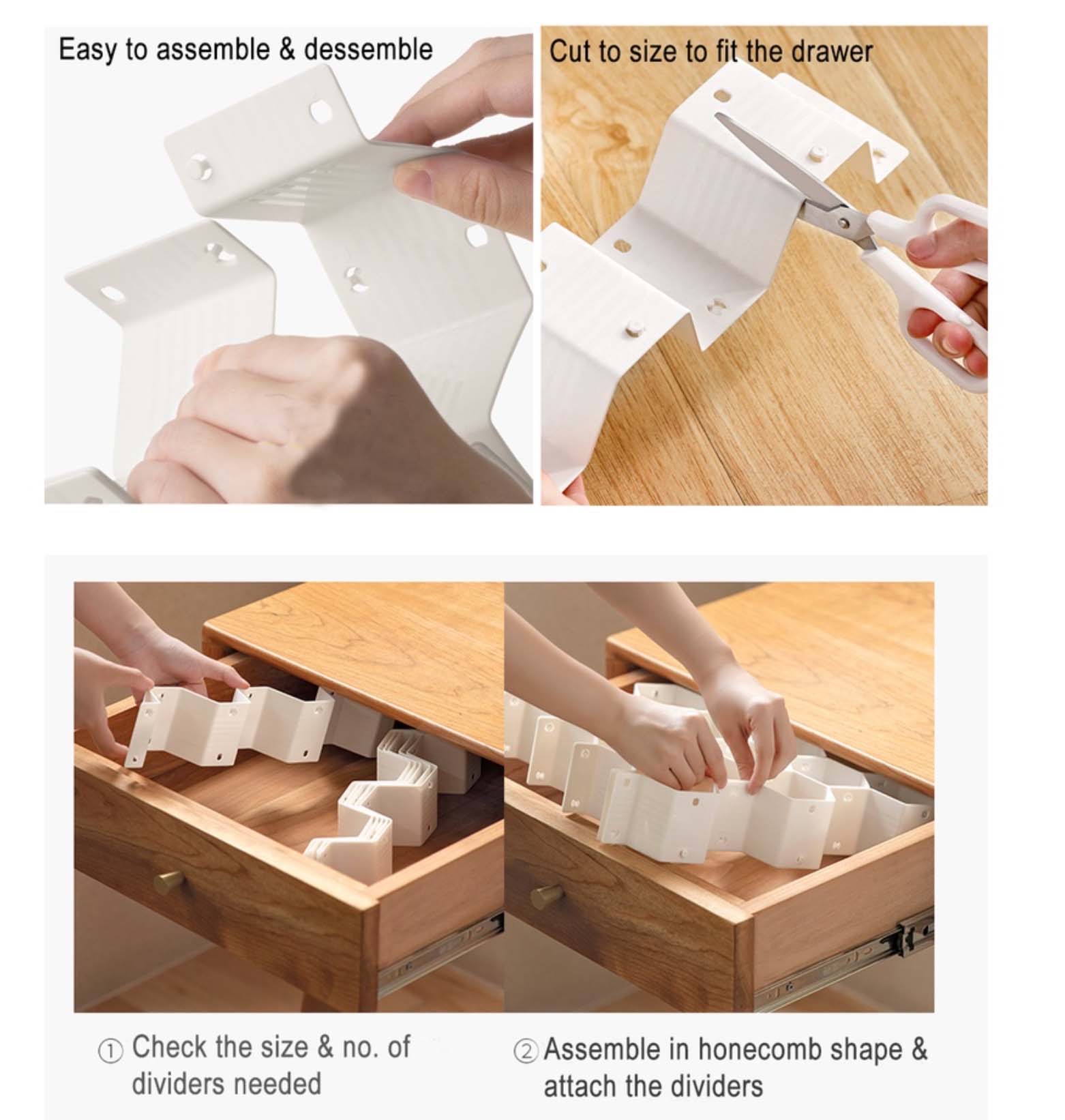 Easy to assemble & dessemble

Cut to size to fit the drawer

① Check the size & no. of dividers needed

② Assemble in honecomb shape & attach the dividers